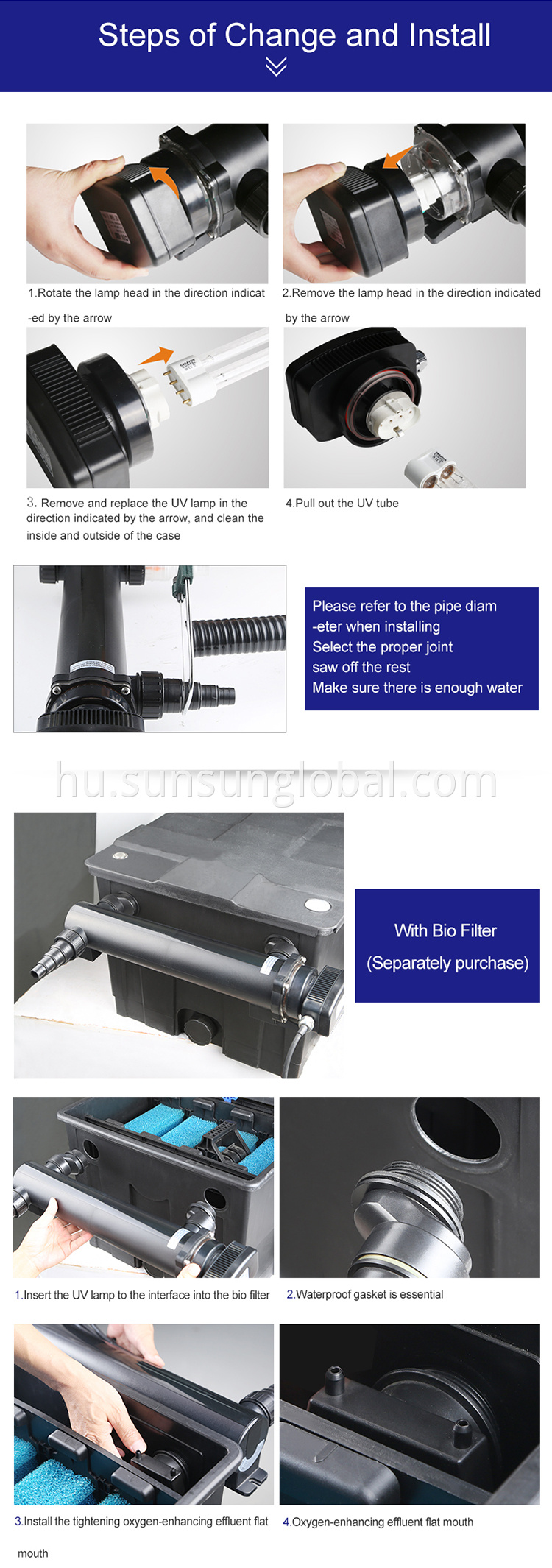 Steps of Change and Install

1.Rotate the lamp head in the direction indicat -ed by the arrow

2.Remove the lamp head in the direction indicated by the arrow

3. Remove and replace the UV lamp in the direction indicated by the arrow, and clean the inside and outside of the case

4.Pull out the UV tube

Please refer to the pipe diam -eter when installing
Select the proper joint
saw off the rest
Make sure there is enough water

hu.sunsunglobal.com

With Bio Filter
(Separately purchase)

1.Insert the UV lamp to the interface into the bio filter

2.Waterproof gasket is essential

3.Install the tightening oxygen-enhancing effluent flat mouth

4.Oxygen-enhancing effluent flat mouth